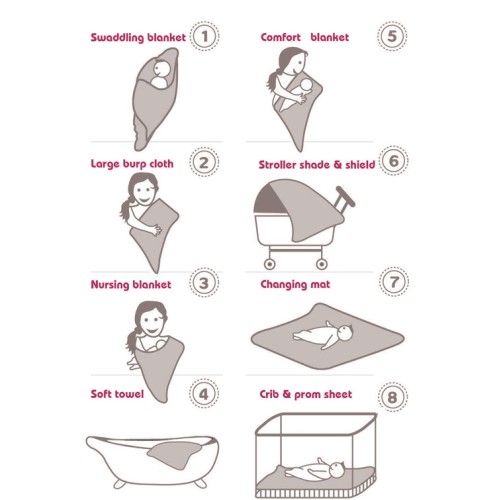 Swaddling blanket 1

Large burp cloth 2

Nursing blanket 3

Soft towel 4

Comfort blanket 5

Stroller shade & shield 6

Changing mat 7

Crib & prom sheet 8